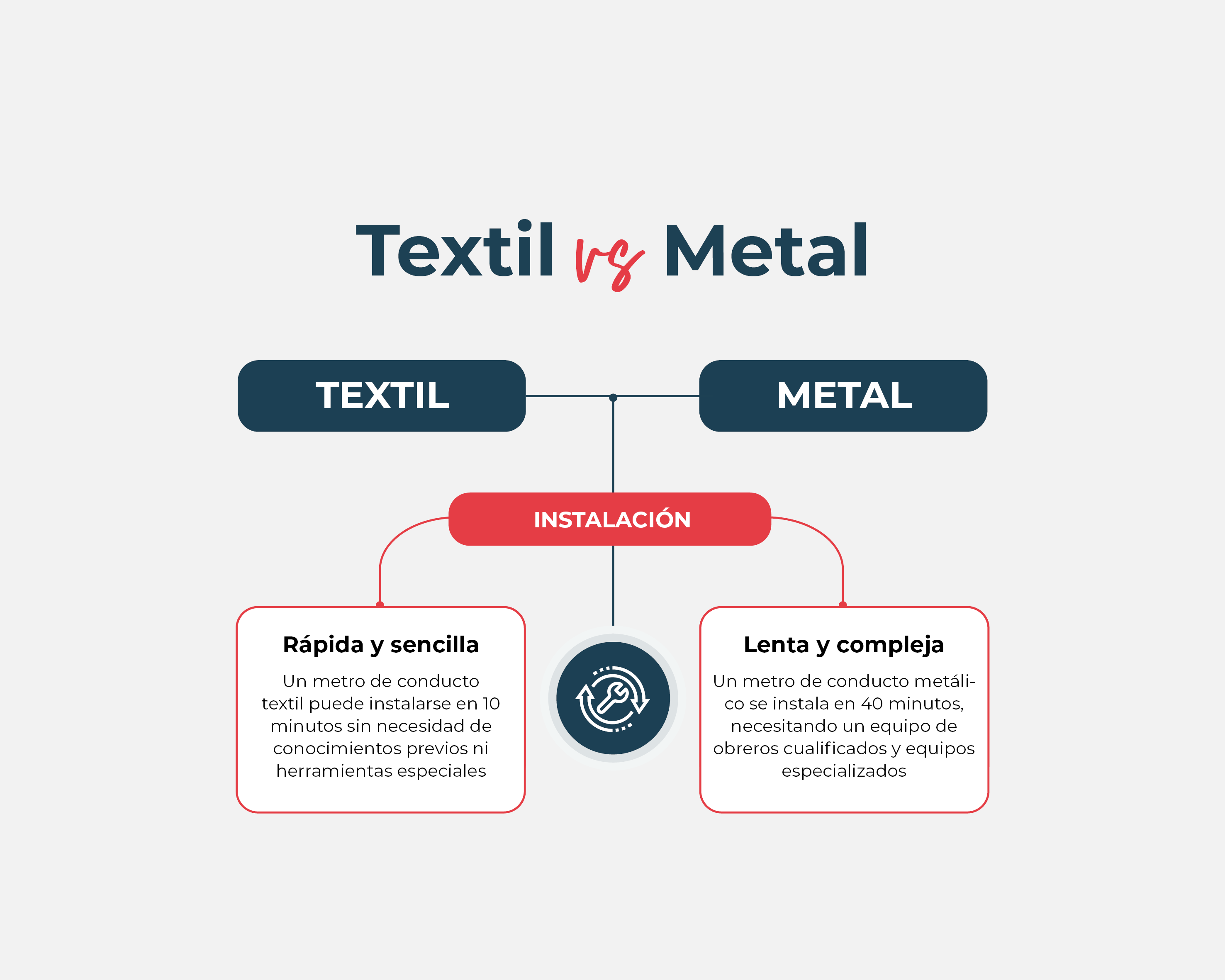 Textil vs Metal

TEXTIL

METAL

INSTALACIÓN

Rápida y sencilla

Un metro de conducto textil puede instalarse en 10 minutos sin necesidad de conocimientos previos ni herramientas especiales

Lenta y compleja

Un metro de conducto metálico se instala en 40 minutos, necesitando un equipo de obreros cualificados y equipos especializados