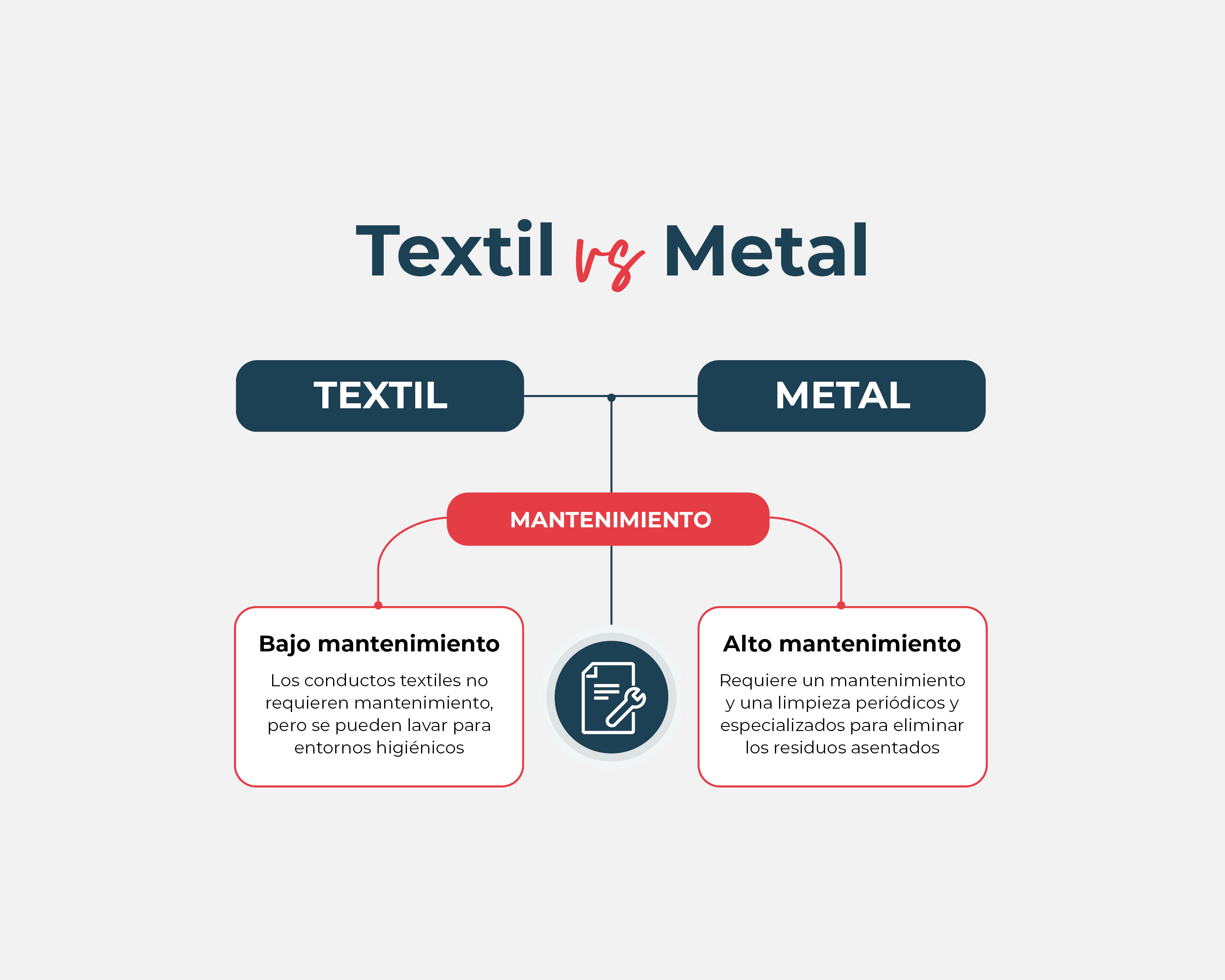 Textil vs Metal

TEXTIL

METAL

MANTENIMIENTO

Bajo mantenimiento

Los conductos textiles no requieren mantenimiento, pero se pueden lavar para entornos higiénicos

Alto mantenimiento

Requiere un mantenimiento y una limpieza periódicos y especializados para eliminar los residuos asentados