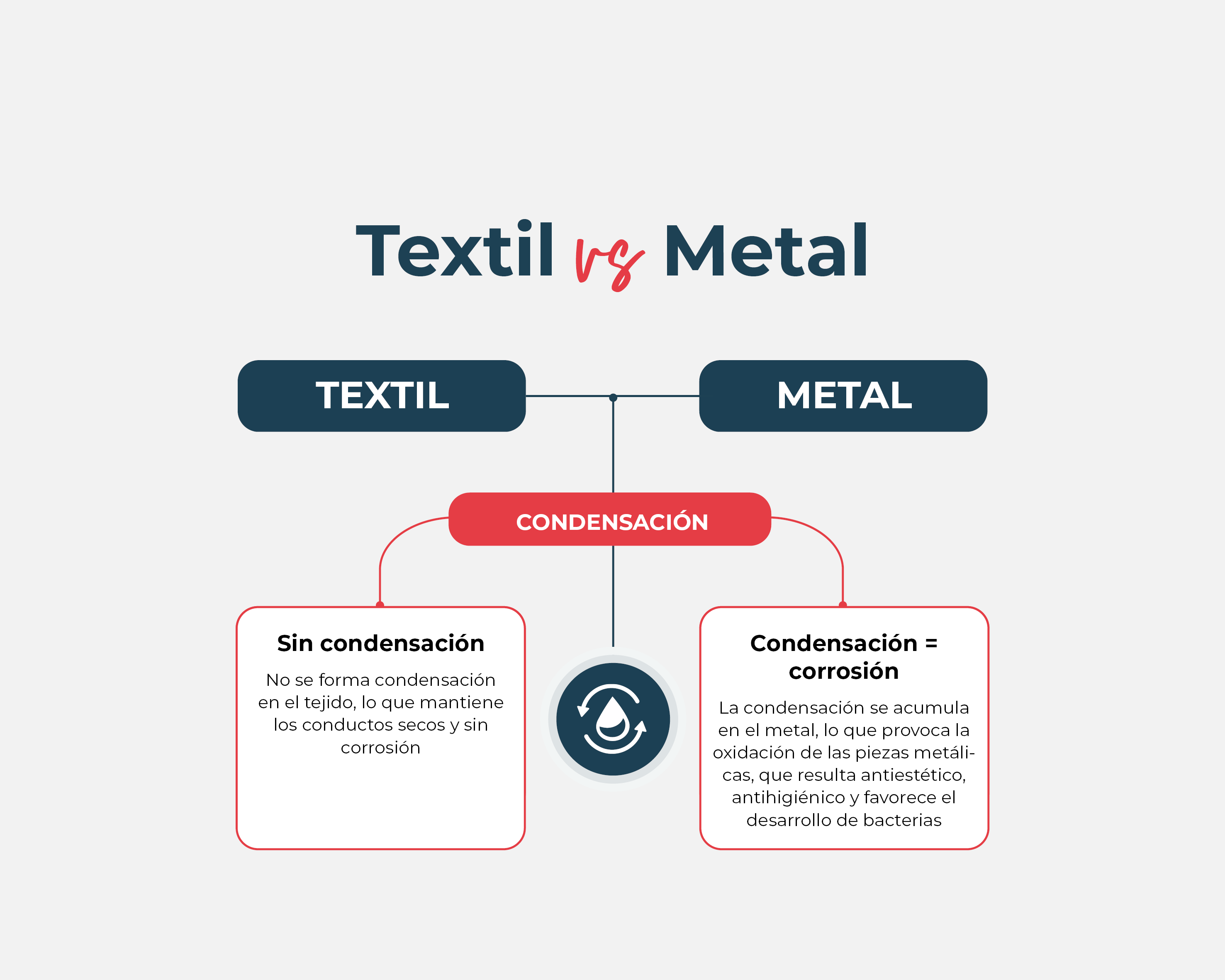 Textil vs Metal

TEXTIL

METAL

CONDENSACIÓN

Sin condensación

No se forma condensación en el tejido, lo que mantiene los conductos secos y sin corrosión

Condensación = corrosión

La condensación se acumula en el metal, lo que provoca la oxidación de las piezas metálicas, que resulta antiestético, antihigiénico y favorece el desarrollo de bacterias