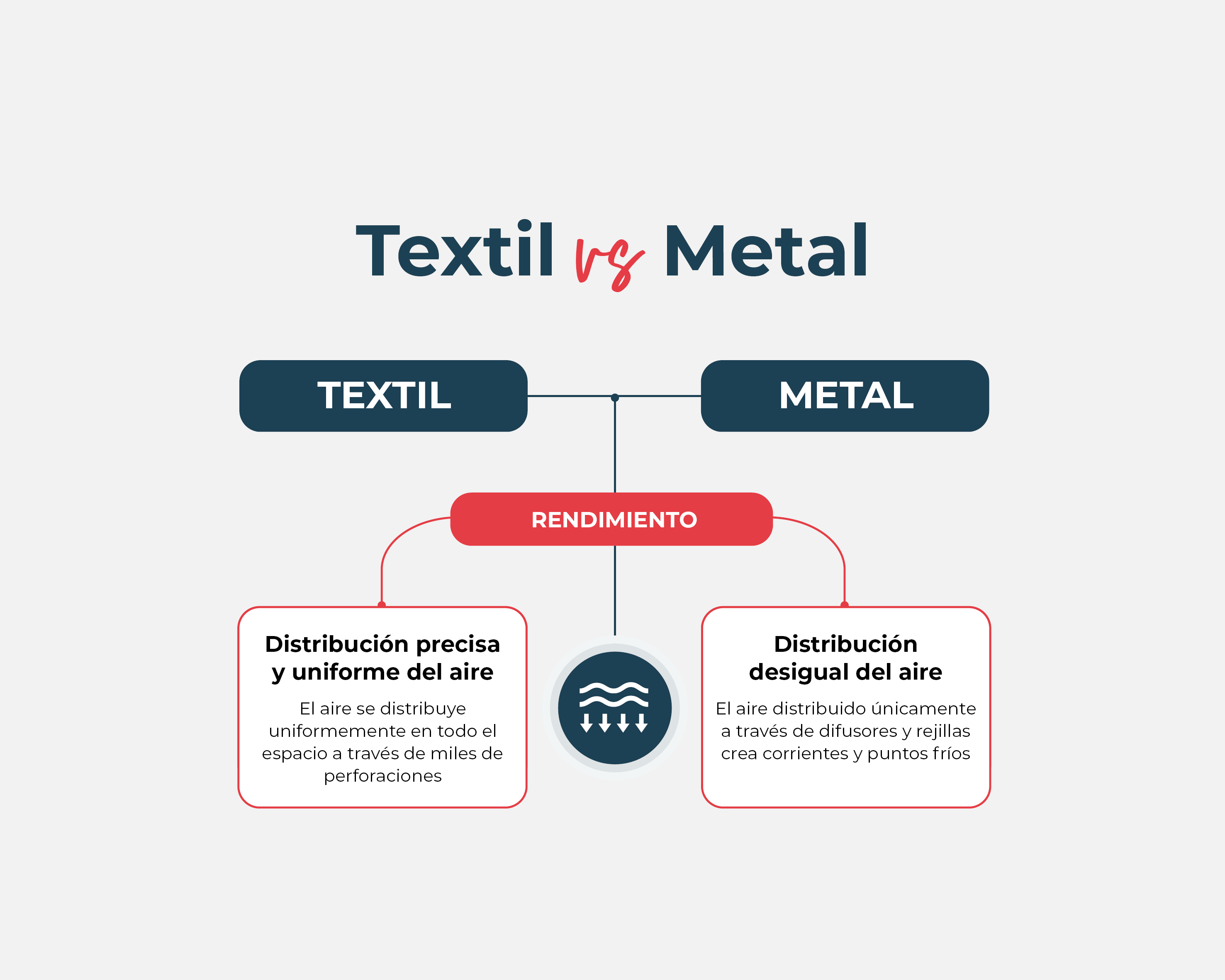 Textil vs Metal

TEXTIL

METAL

RENDIMIENTO

Distribución precisa y uniforme del aire

El aire se distribuye uniformemente en todo el espacio a través de miles de perforaciones

Distribución desigual del aire

El aire distribuido únicamente a través de difusores y rejillas crea corrientes y puntos fríos