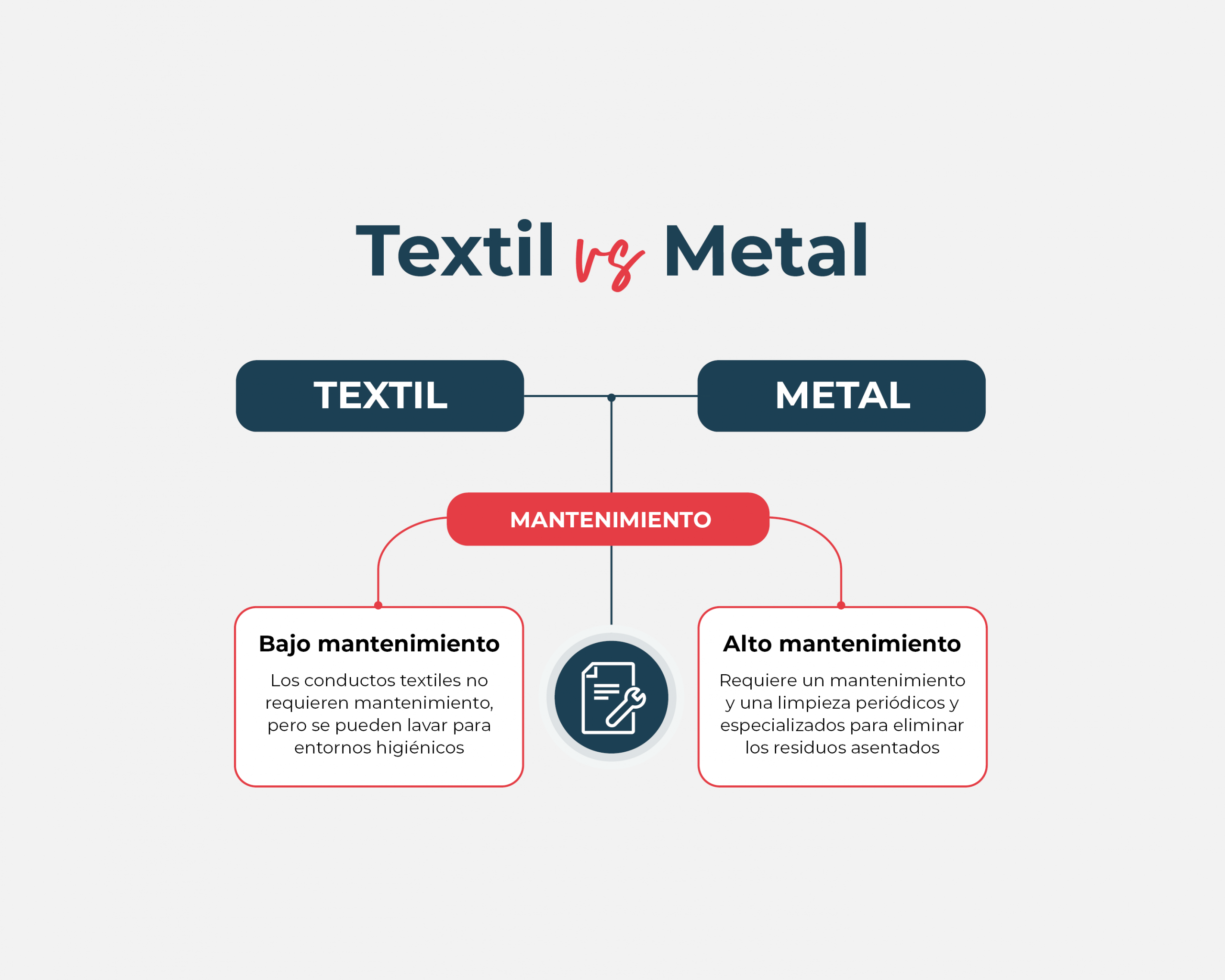 Textil vs Metal

TEXTIL

METAL

MANTENIMIENTO

Bajo mantenimiento

Los conductos textiles no requieren mantenimiento, pero se pueden lavar para entornos higiénicos

Alto mantenimiento

Requiere un mantenimiento y una limpieza periódicos y especializados para eliminar los residuos asentados