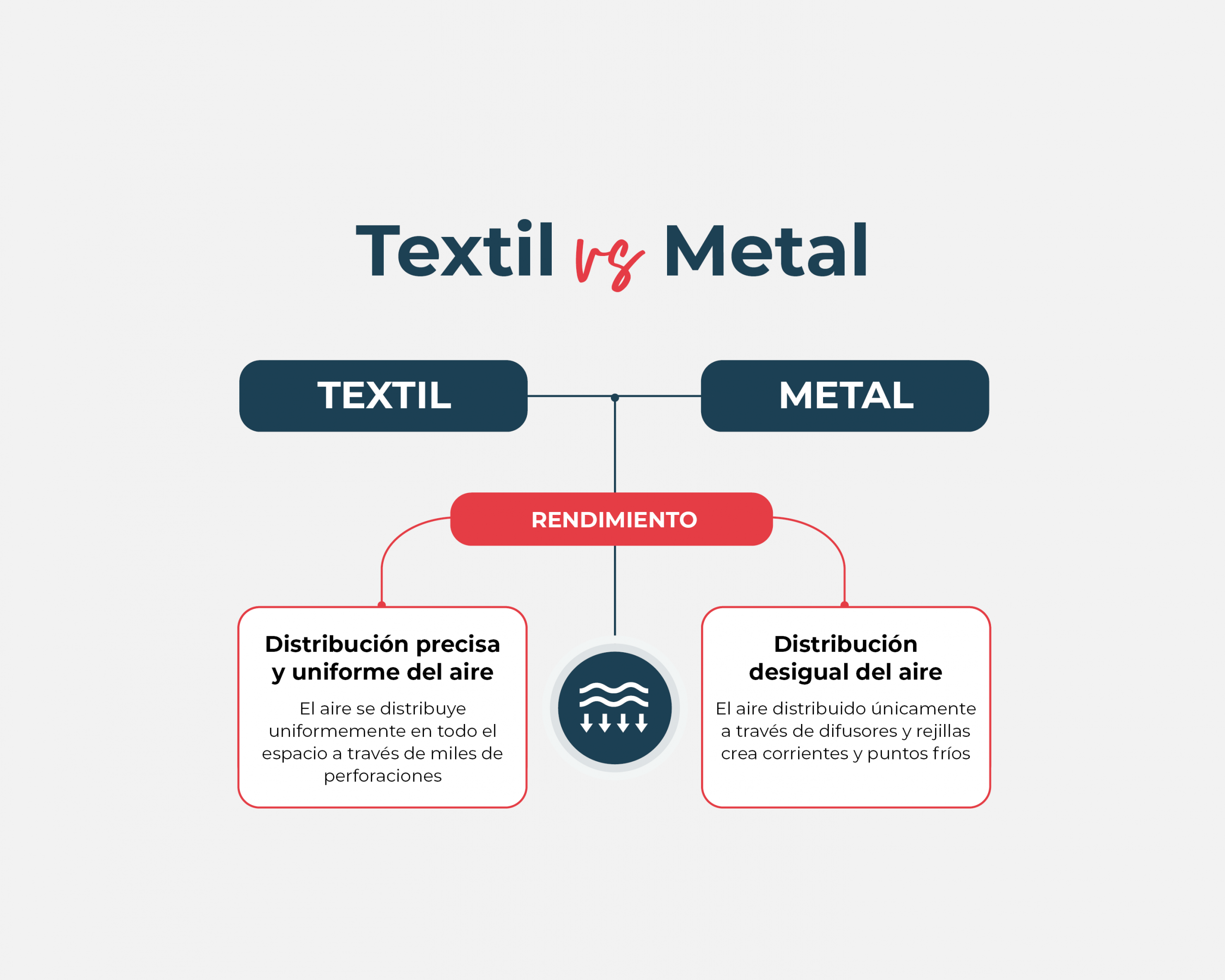 Textil vs Metal

TEXTIL

METAL

RENDIMIENTO

Distribución precisa y uniforme del aire

El aire se distribuye uniformemente en todo el espacio a través de miles de perforaciones

Distribución desigual del aire

El aire distribuido únicamente a través de difusores y rejillas crea corrientes y puntos fríos