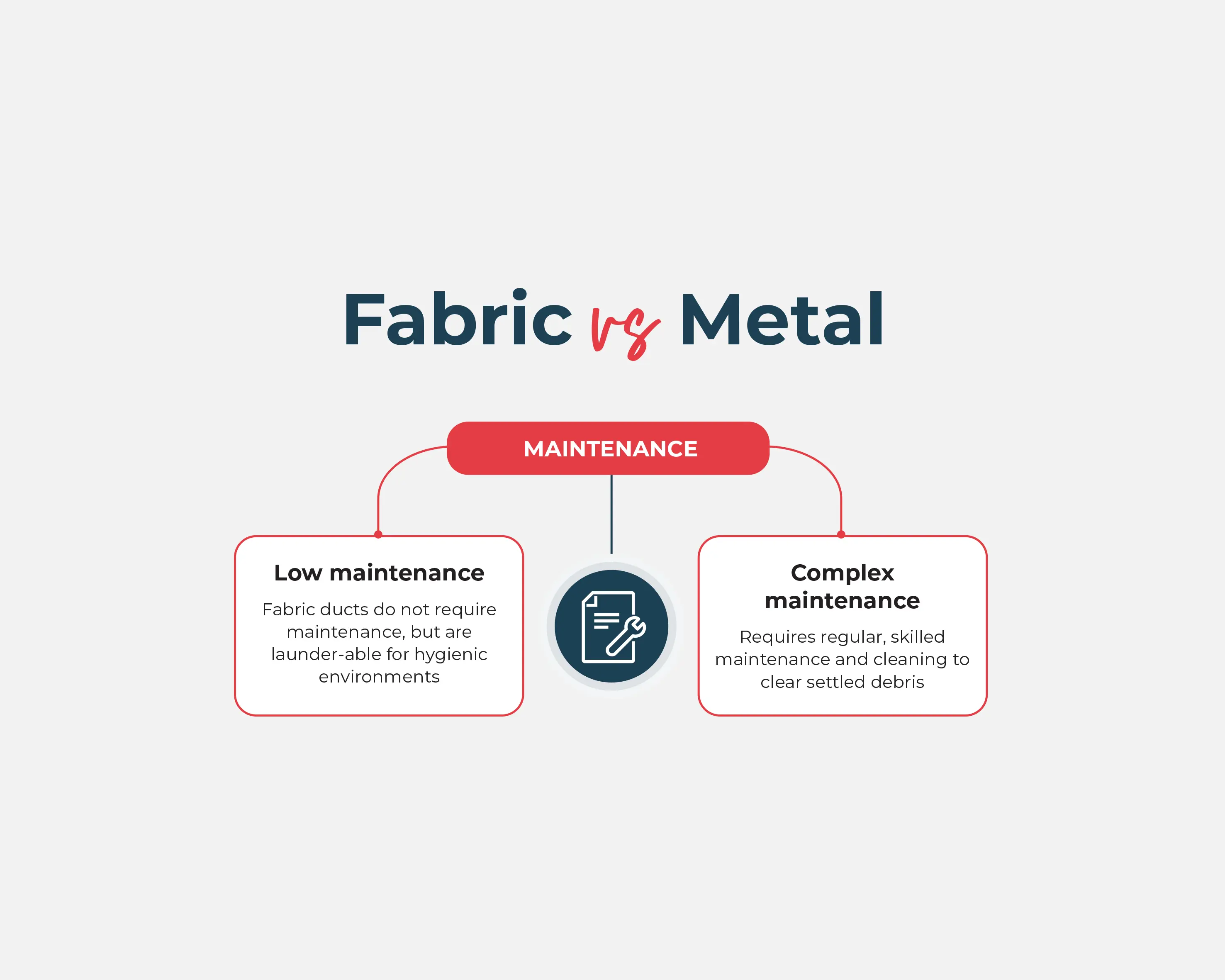 Fabric vs Metal

MAINTENANCE

Low maintenance

Fabric ducts do not require maintenance, but are launder-able for hygienic environments

Complex maintenance

Requires regular, skilled maintenance and cleaning to clear settled debris