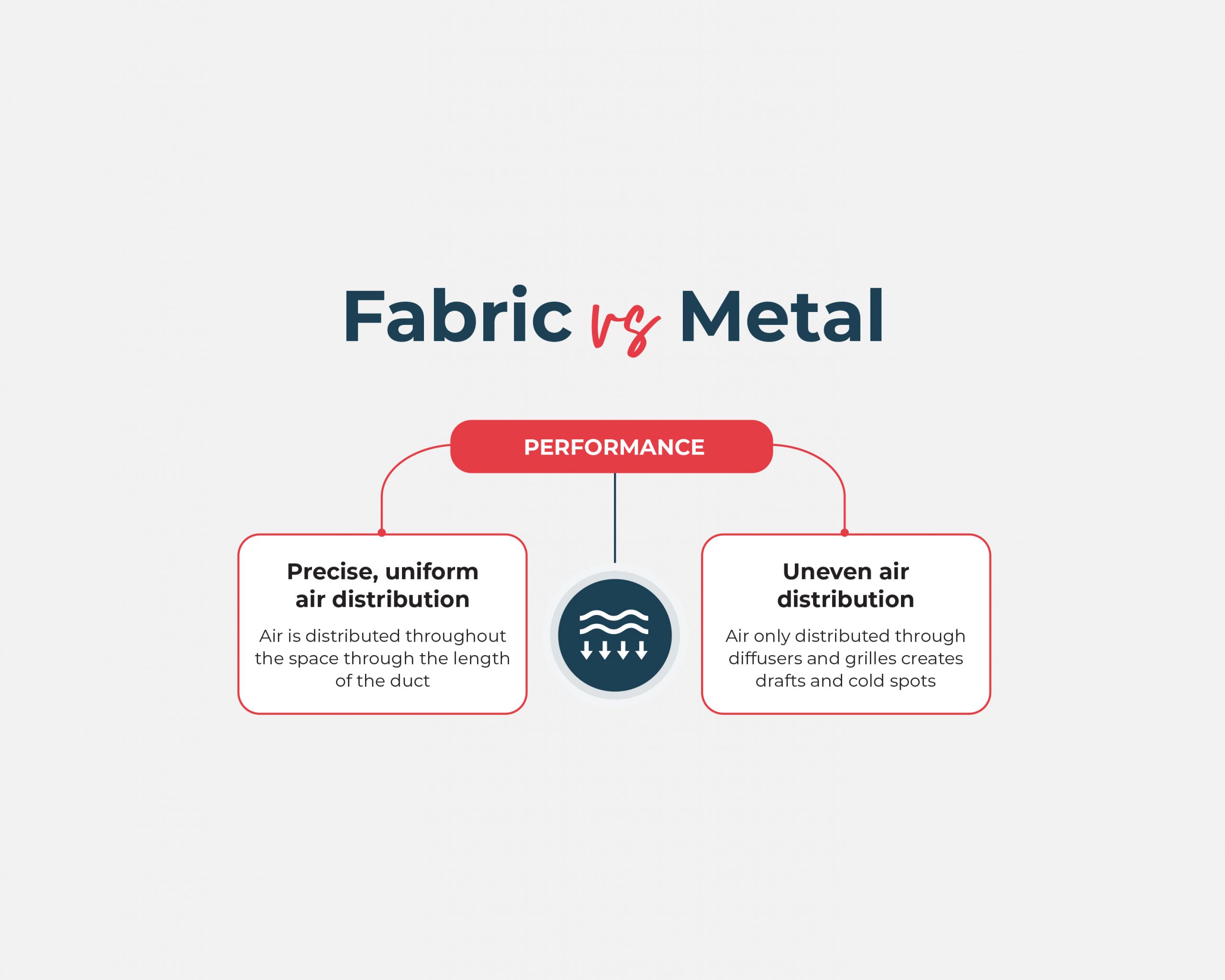 Fabric vs Metal

PERFORMANCE

Precise, uniform air distribution

Air is distributed throughout the space through the length of the duct

Uneven air distribution

Air only distributed through diffusers and grilles creates drafts and cold spots