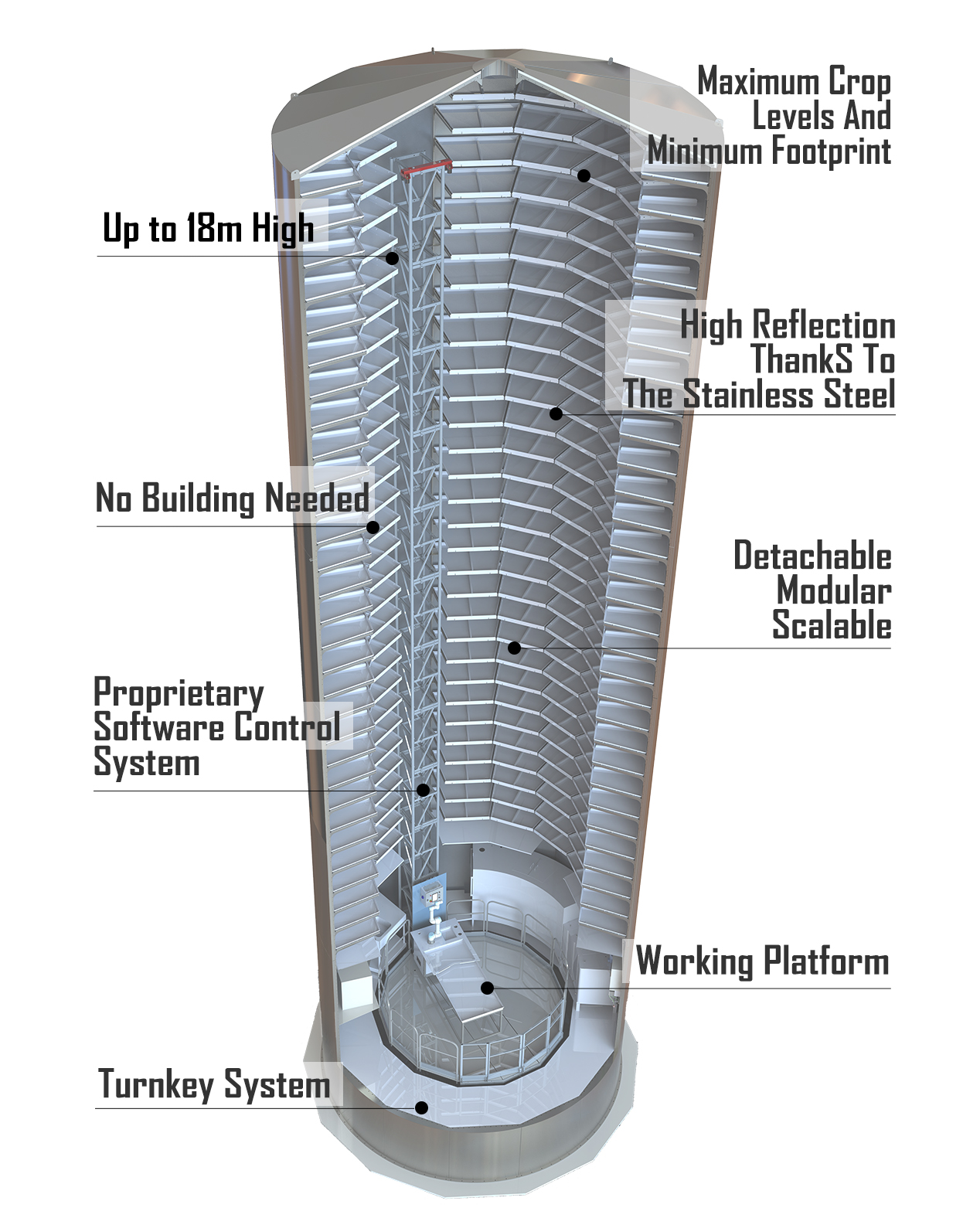 Maximum Crop Levels And Minimum Footprint

Up to 18m High

High Reflection ThankS To The Stainless Steel

No Building Needed

Detachable Modular Scalable

Proprietary Software Control System

Working Platform

Turnkey System