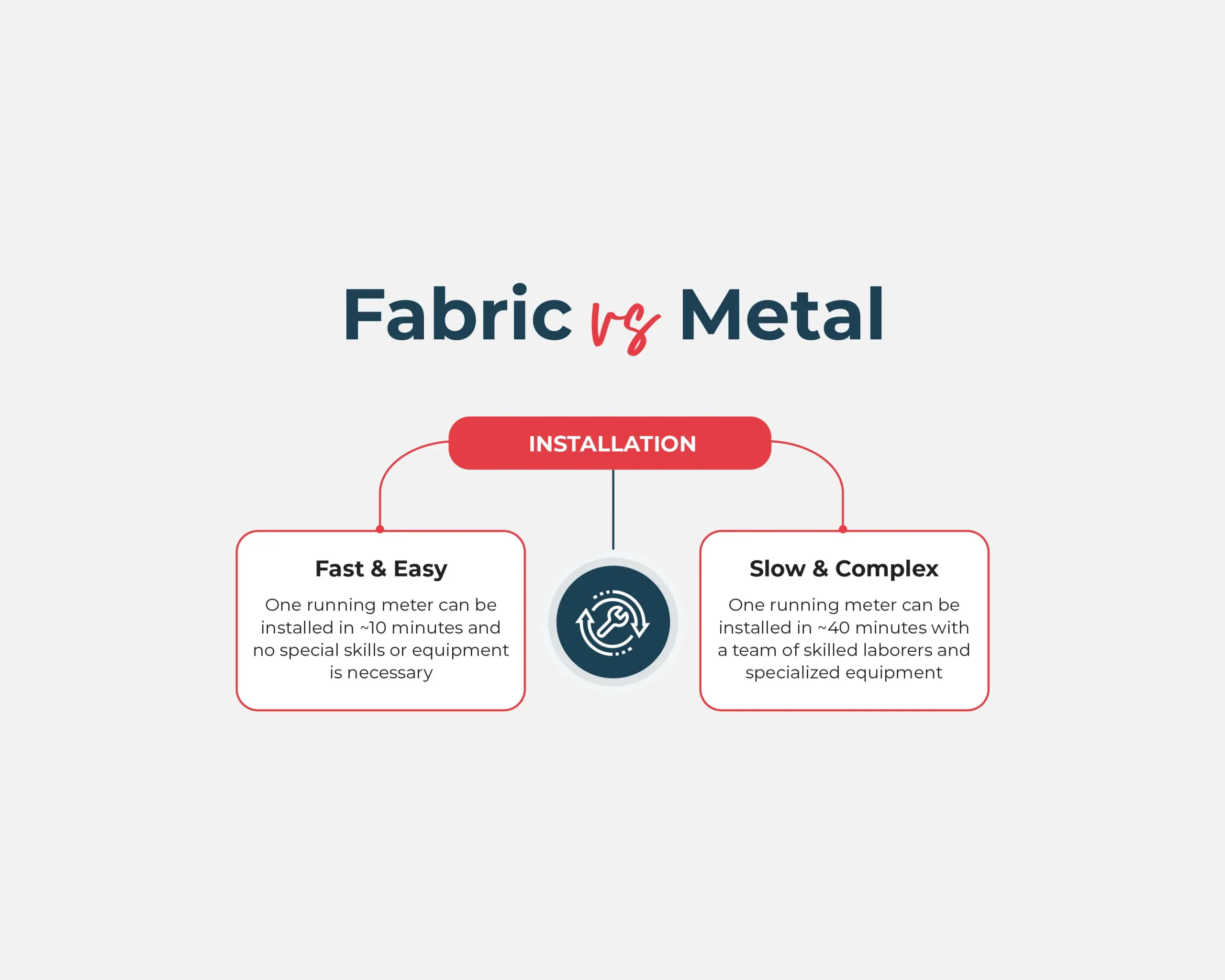 Fabric vs Metal

INSTALLATION

Fast & Easy

One running meter can be installed in ~10 minutes and no special skills or equipment is necessary

Slow & Complex

One running meter can be installed in ~40 minutes with a team of skilled laborers and specialized equipment