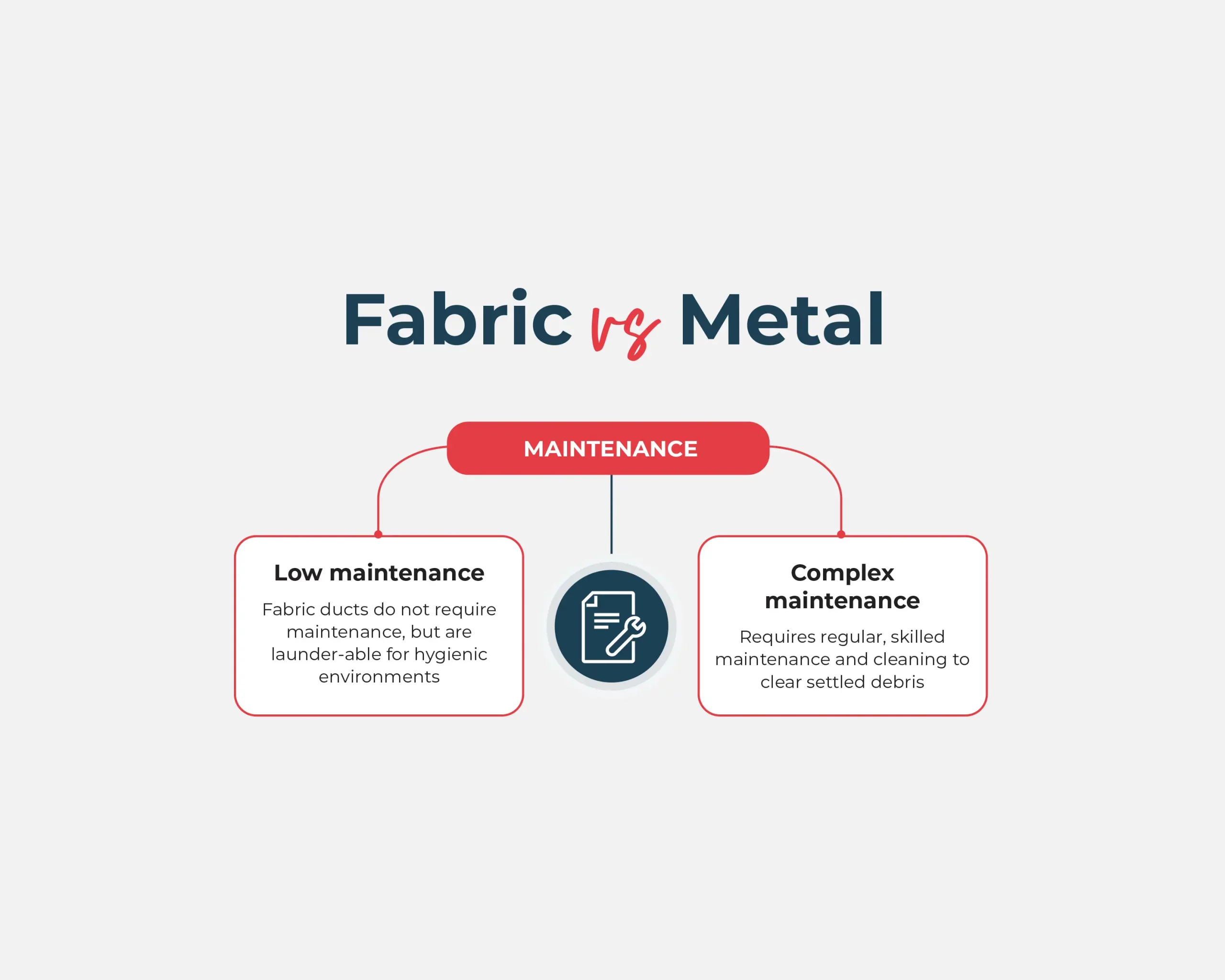 Fabric vs Metal

MAINTENANCE

Low maintenance

Fabric ducts do not require maintenance, but are launder-able for hygienic environments

Complex maintenance

Requires regular, skilled maintenance and cleaning to clear settled debris