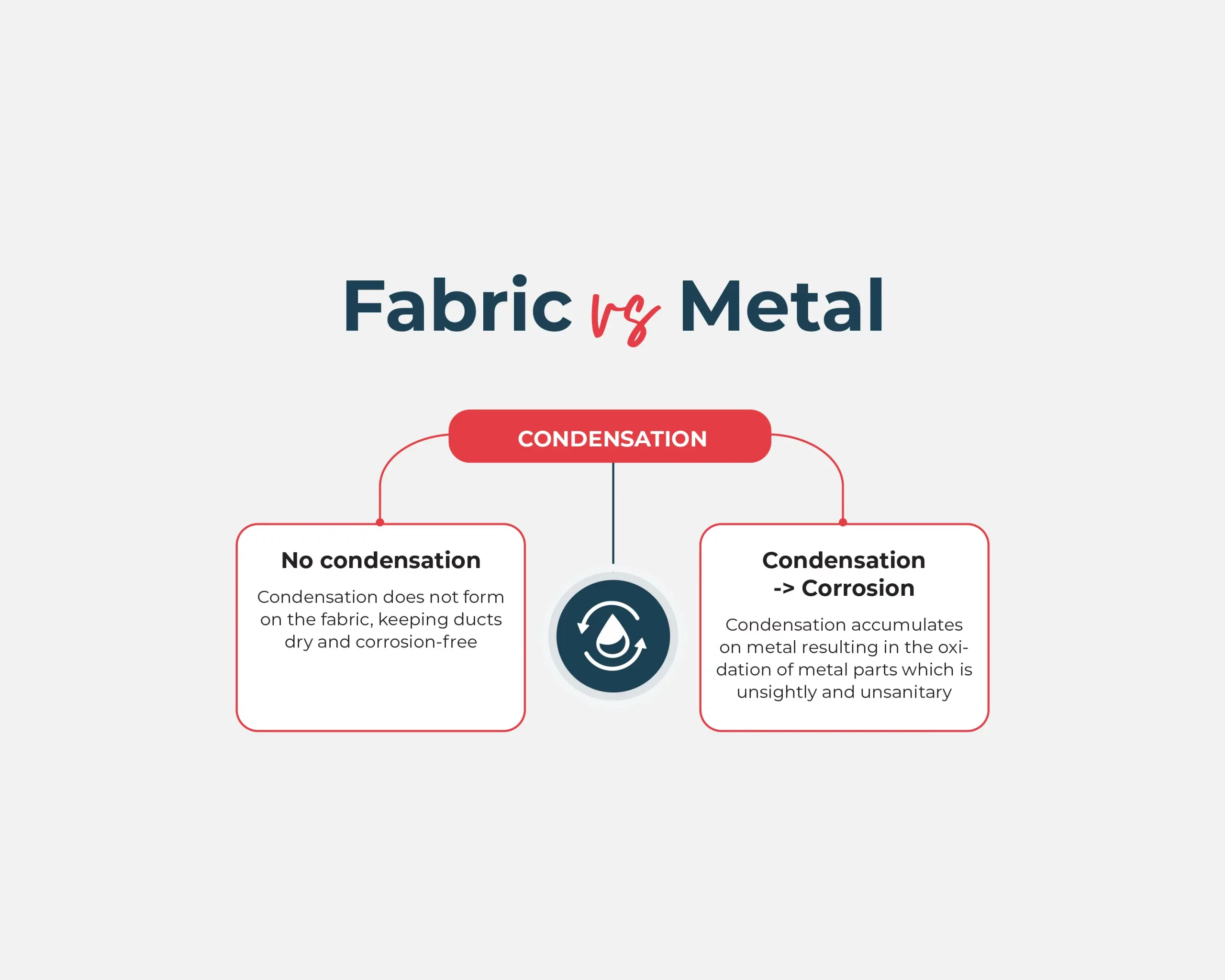 Fabric vs Metal

CONDENSATION

No condensation

Condensation does not form on the fabric, keeping ducts dry and corrosion-free

Condensation -> Corrosion

Condensation accumulates on metal resulting in the oxidation of metal parts which is unsightly and unsanitary