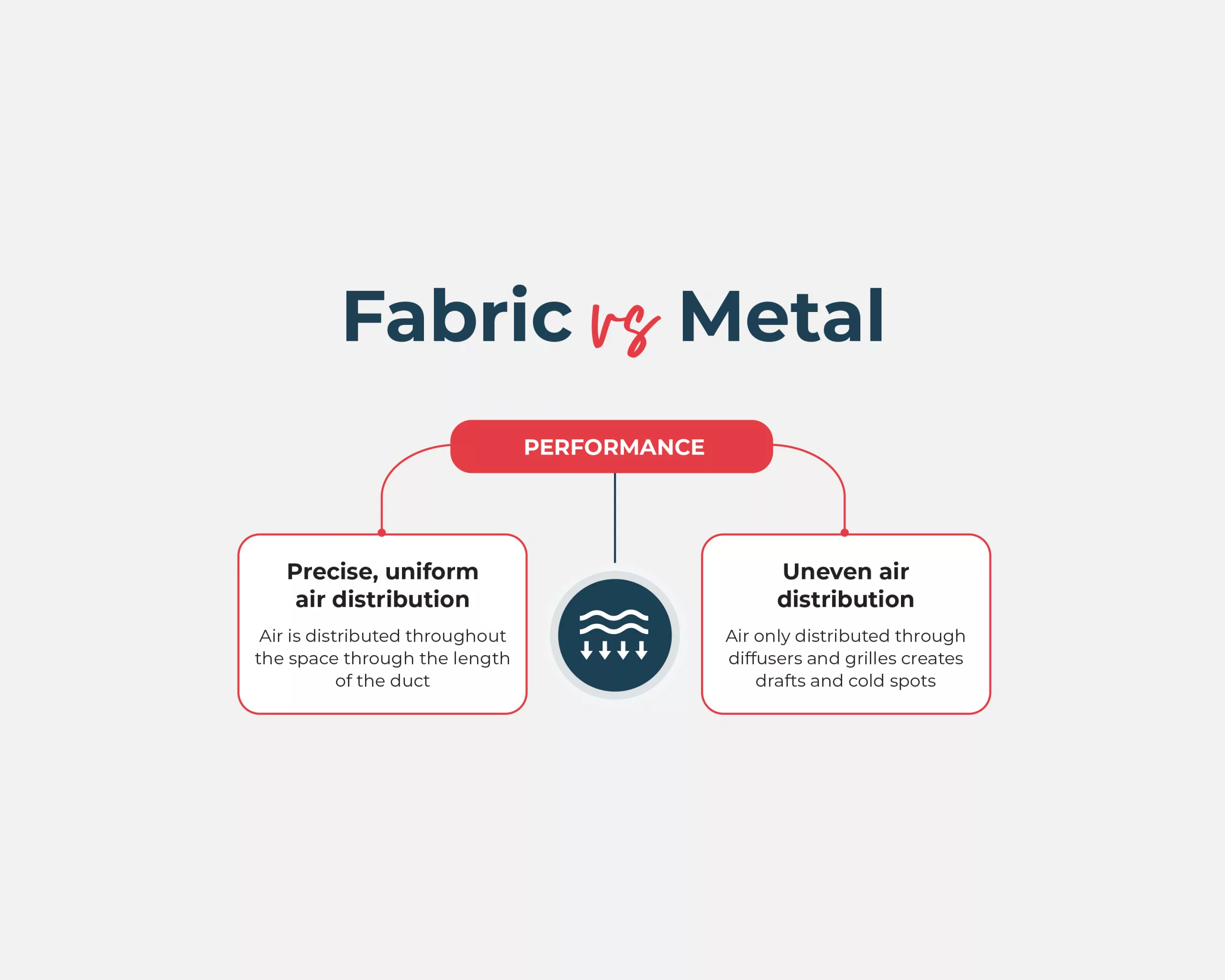 Fabric vs Metal

PERFORMANCE

Precise, uniform air distribution

Air is distributed throughout the space through the length of the duct

Uneven air distribution

Air only distributed through diffusers and grilles creates drafts and cold spots